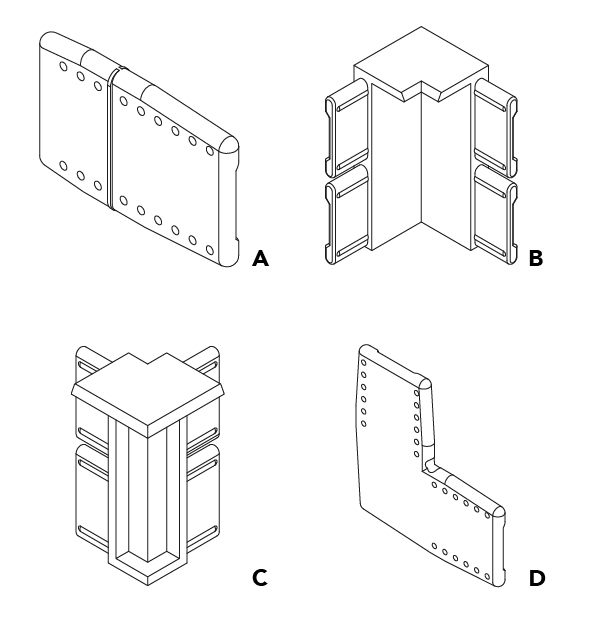 A

B

C

D